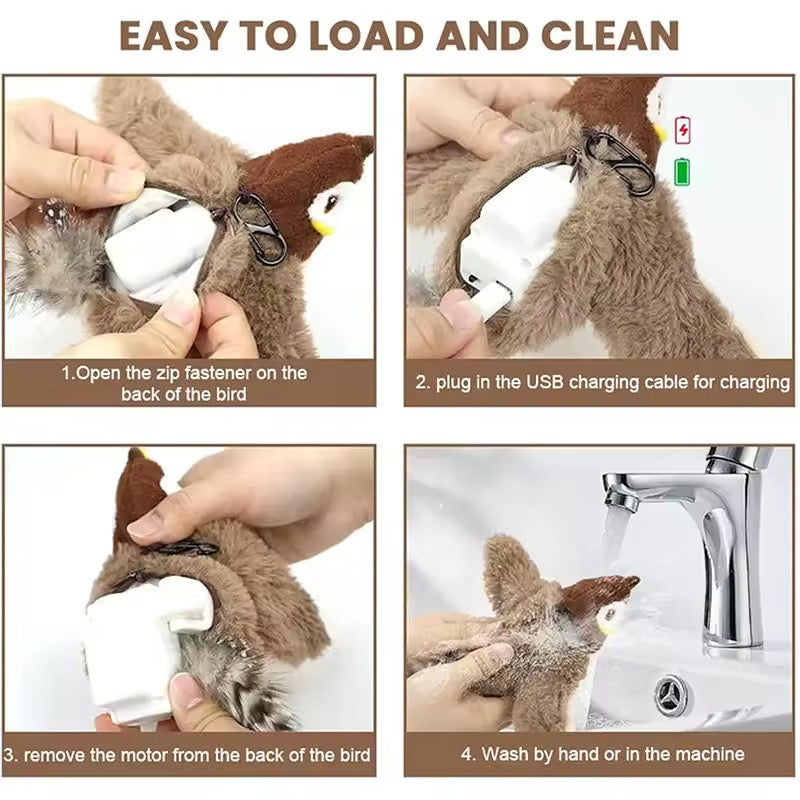 EASY TO LOAD AND CLEAN

1.Open the zip fastener on the back of the bird

2. plug in the USB charging cable for charging

3. remove the motor from the back of the bird

4. Wash by hand or in the machine